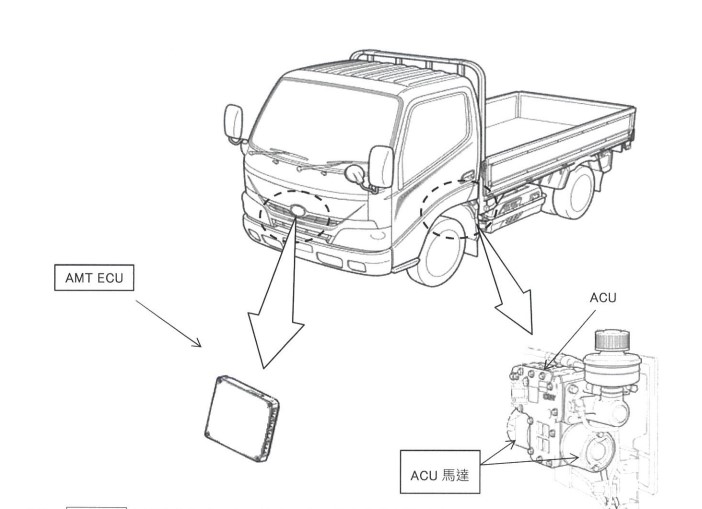 AMT ECU

ACU

ACU 馬達